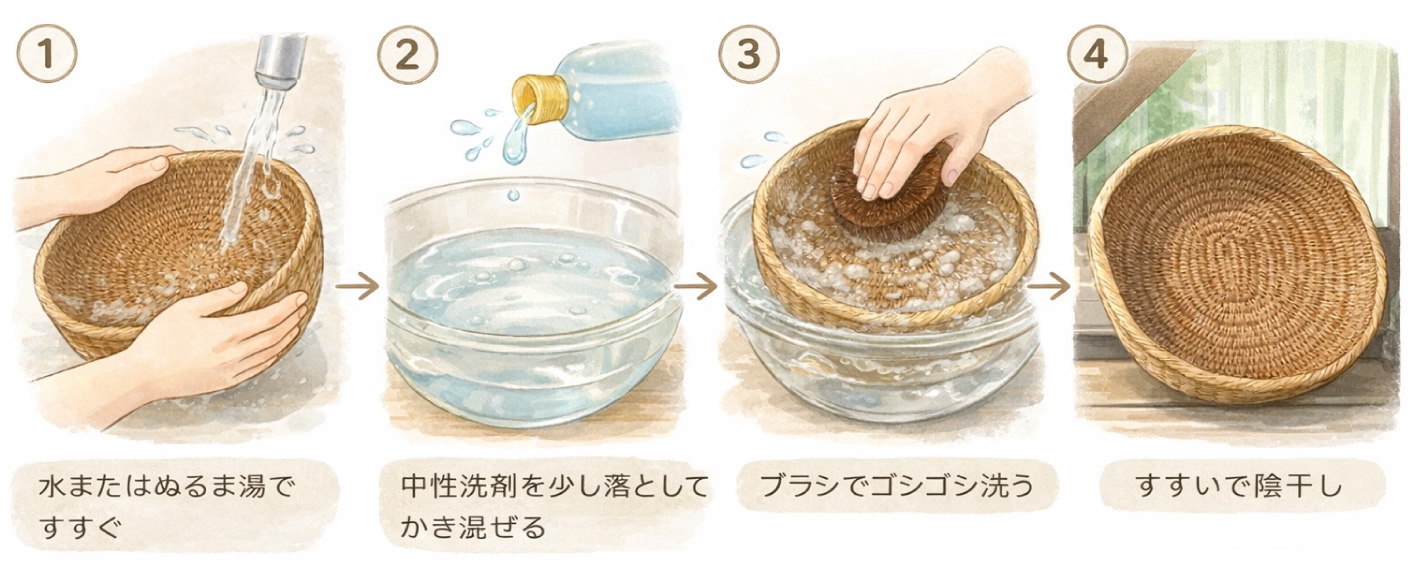 1

水またはぬるま湯ですすぐ

2

中性洗剤を少し落としてかき混ぜる

3

ブラシでゴシゴシ洗う

4

すすいで陰干し